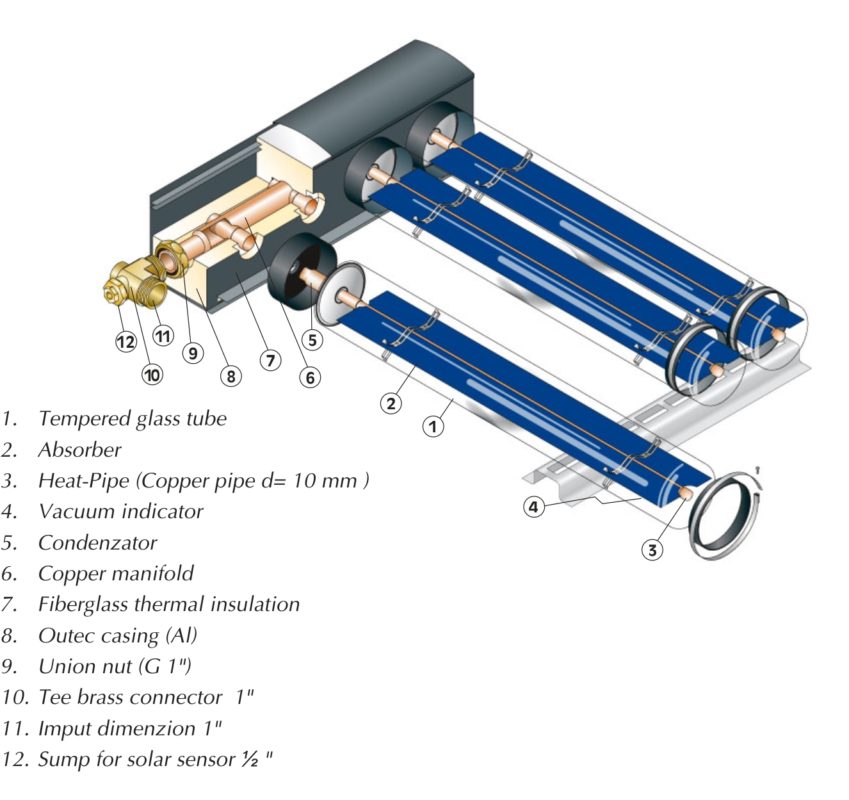 12
11
10
9
8
7
6
5
2
1
4
3

1. Tempered glass tube
2. Absorber
3. Heat-Pipe (Copper pipe d= 10 mm )
4. Vacuum indicator
5. Condenzator
6. Copper manifold
7. Fiberglass thermal insulation
8. Outec casing (Al)
9. Union nut (G 1")
10. Tee brass connector 1"
11. Imput dimenzion 1"
12. Sump for solar sensor ½ "